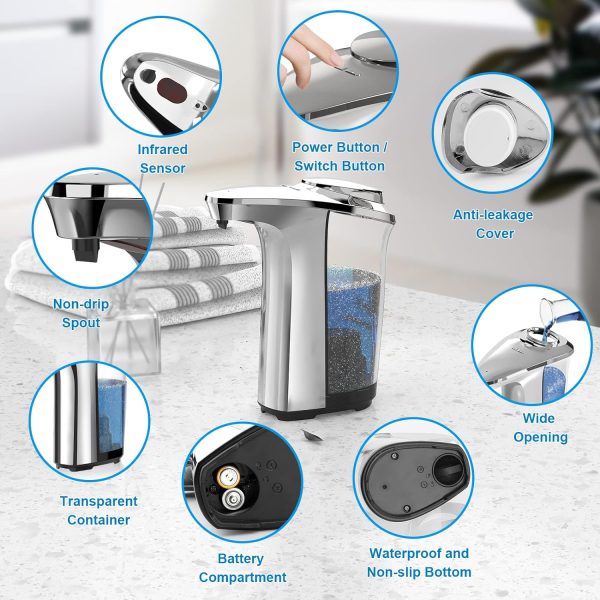 Infrared Sensor

Power Button / Switch Button

Anti-leakage Cover

Non-drip Spout

Wide Opening

Transparent Container

Battery Compartment

Waterproof and Non-slip Bottom